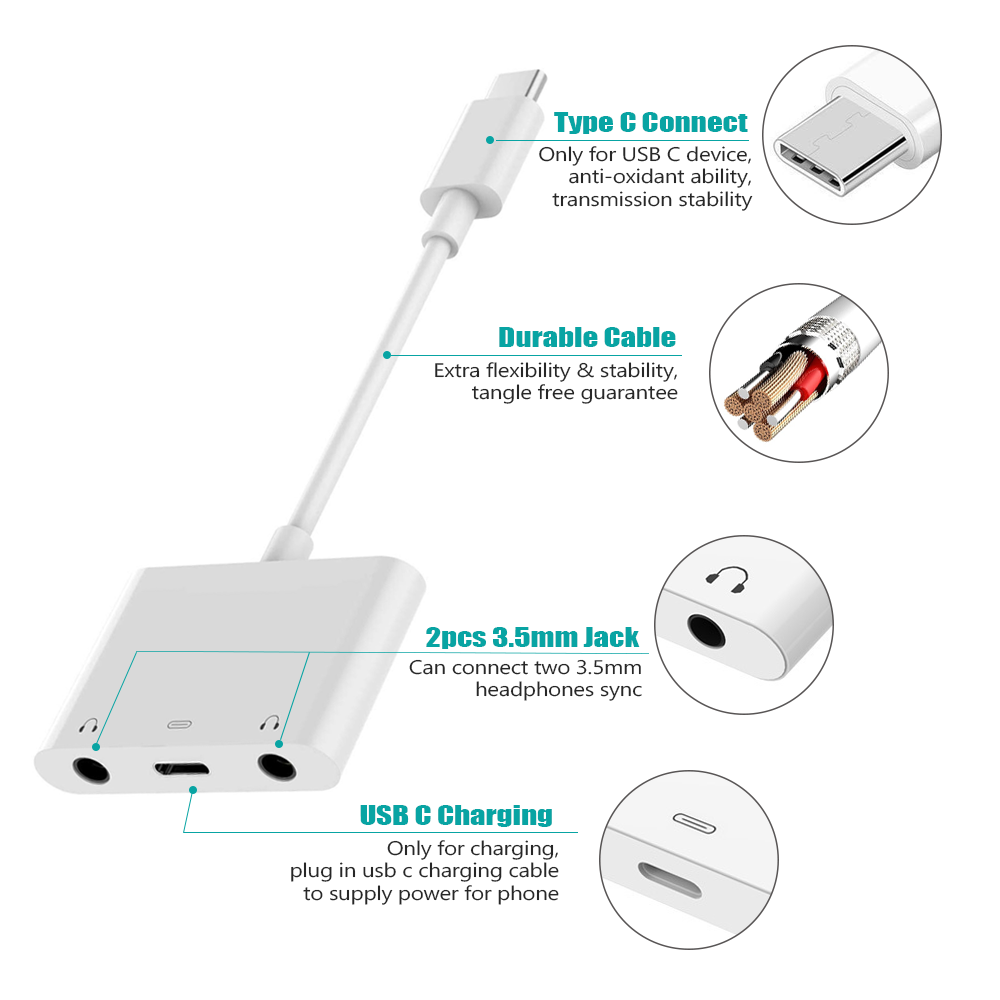 Type C Connect
Only for USB C device, anti-oxidant ability, transmission stability

Durable Cable
Extra flexibility & stability, tangle free guarantee

2pcs 3.5mm Jack
Can connect two 3.5mm headphones sync

USB C Charging
Only for charging, plug in usb c charging cable to supply power for phone