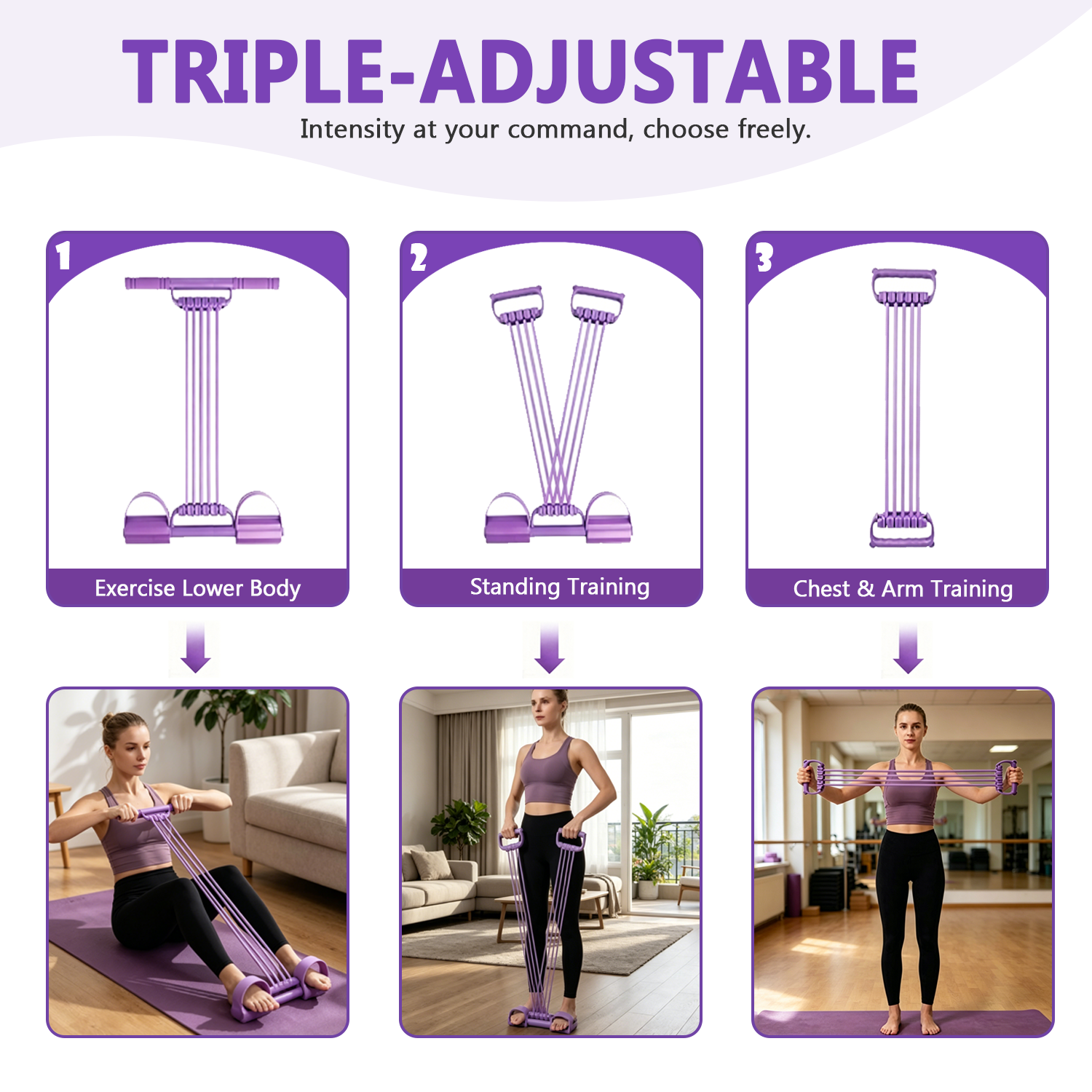 TRIPLE-ADJUSTABLE

Intensity at your command, choose freely.

1

Exercise Lower Body

2

Standing Training

3

Chest & Arm Training